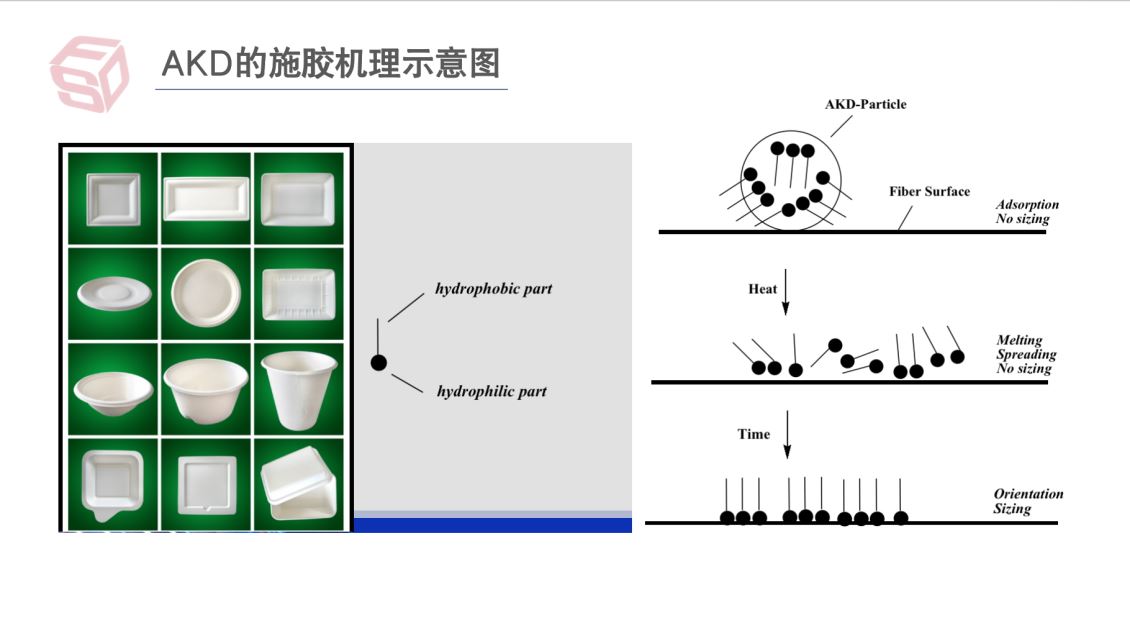 AKD的施胶机理示意图

hydrophobic part

hydrophilic part

AKD-Particle

Fiber Surface

Adsorption
No sizing

Heat

Melting
Spreading
No sizing

Time

Orientation
Sizing